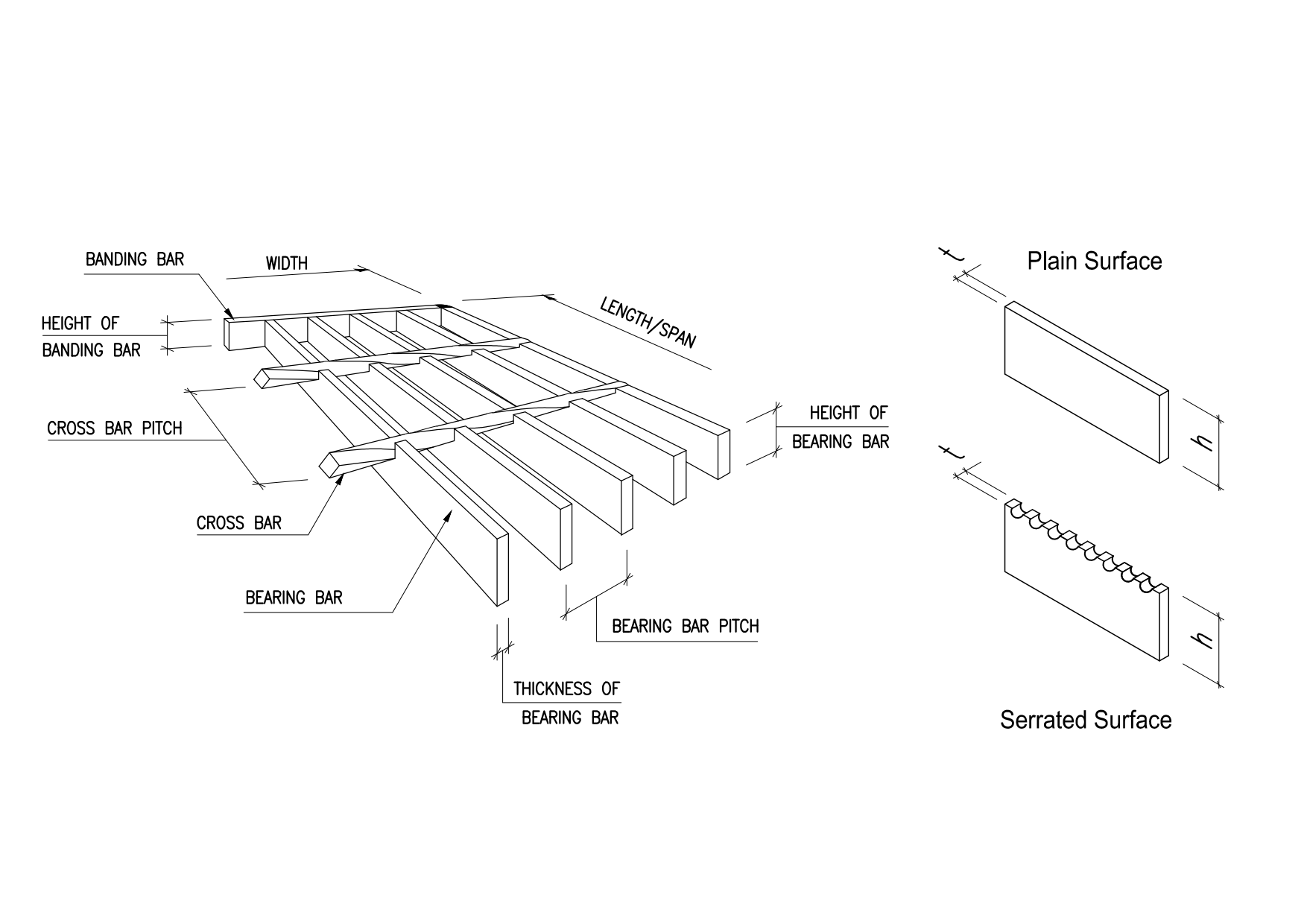 BANDING BAR

WIDTH

LENGTH/SPAN

HEIGHT OF BANDING BAR

CROSS BAR PITCH

HEIGHT OF BEARING BAR

CROSS BAR

BEARING BAR

BEARING BAR PITCH

THICKNESS OF BEARING BAR

t

Plain Surface

h

t

h

Serrated Surface